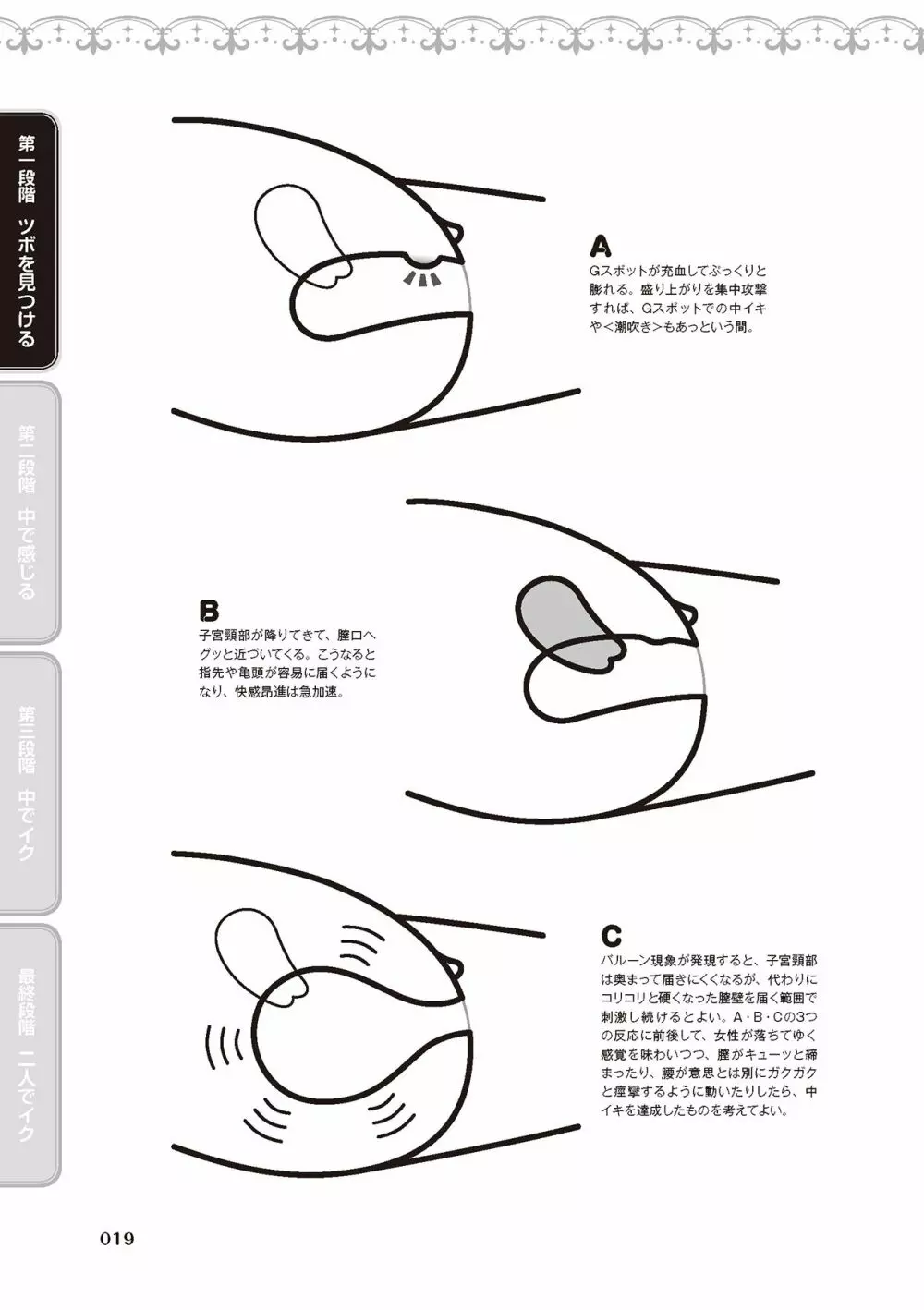 第一段階 ツボを見つける

第二段階 中で感じる

第三段階 中でイク

最終段階 二人でイク

A
Gスポットが充血してぷっくりと膨れる。盛り上がりを集中攻撃すれば、Gスポットでの中イキや<潮吹き>もあっという間。

B
子宮頸部が降りてきて、膣口へグッと近づいてくる。こうなると指先や亀頭が容易に届くようになり、快感昂進は急加速。

C
バルーン現象が発現すると、子宮頸部は奥まって届きにくくなるが、代わりにコリコリと硬くなった膣壁を届く範囲で刺激し続けるとよい。A・B・Cの3つの反応に前後して、女性が落ちてゆく感覚を味わいつつ、膣がキューッと締まったり、腰が意思とは別にガクガクと痙攣するように動いたりしたら、中イキを達成したものを考えてよい。

019